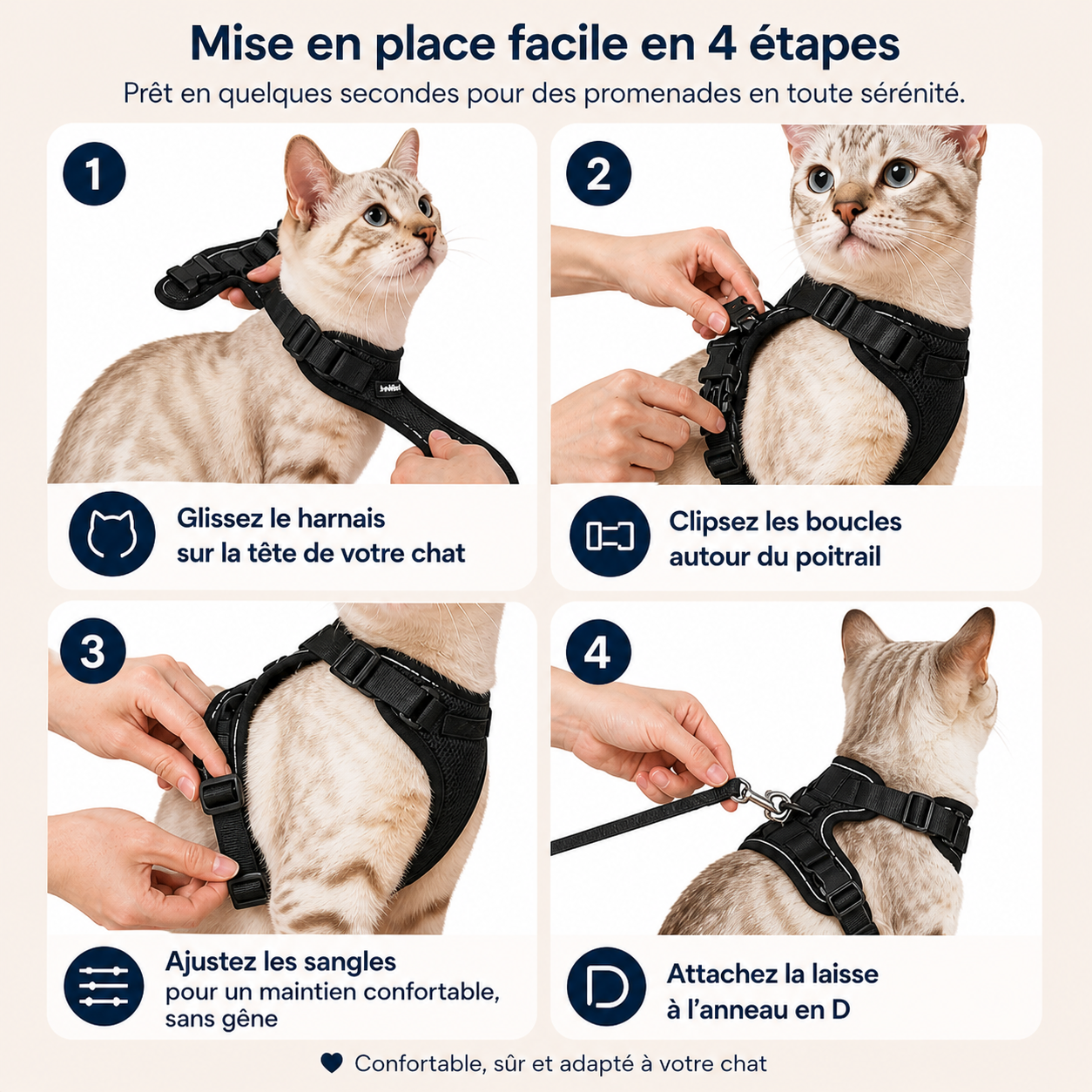 Mise en place facile en 4 étapes

Prêt en quelques secondes pour des promenades en toute sérénité.

1

Glissez le harnais sur la tête de votre chat

2

Clipsez les boucles autour du poitrail

3

Ajustez les sangles pour un maintien confortable, sans gêne

4

Attachez la laisse à l'anneau en D

Confortable, sûr et adapté à votre chat